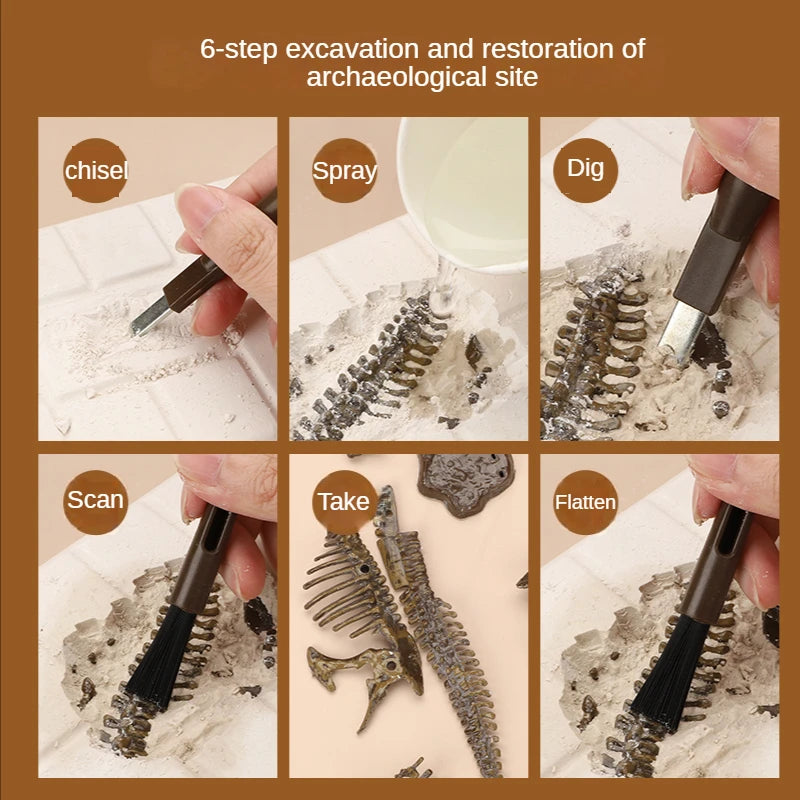 6-step excavation and restoration of archaeological site

chisel

Spray

Dig

Scan

Take

Flatten